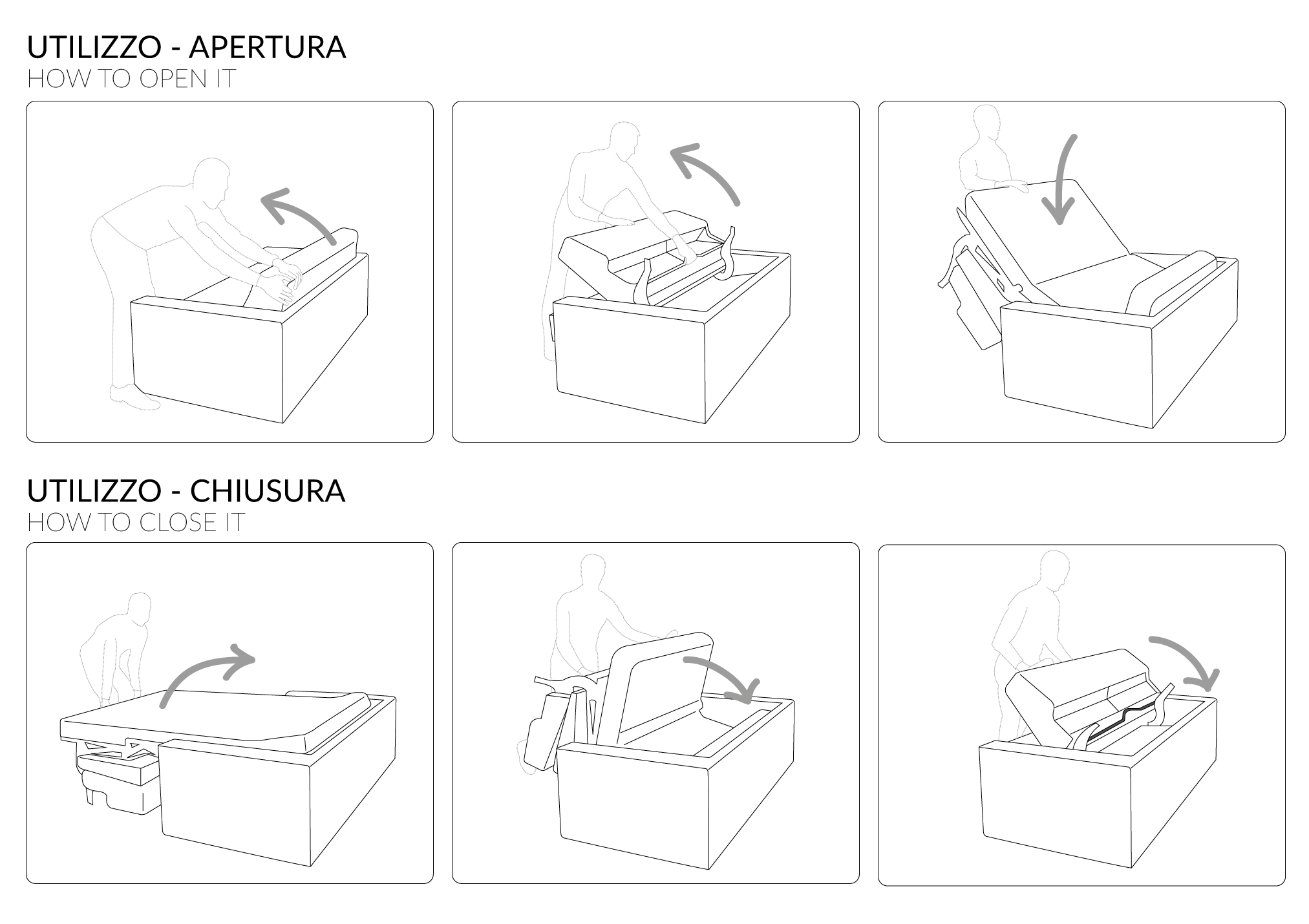 UTILIZZO - APERTURA
HOW TO OPEN IT

UTILIZZO - CHIUSURA
HOW TO CLOSE IT