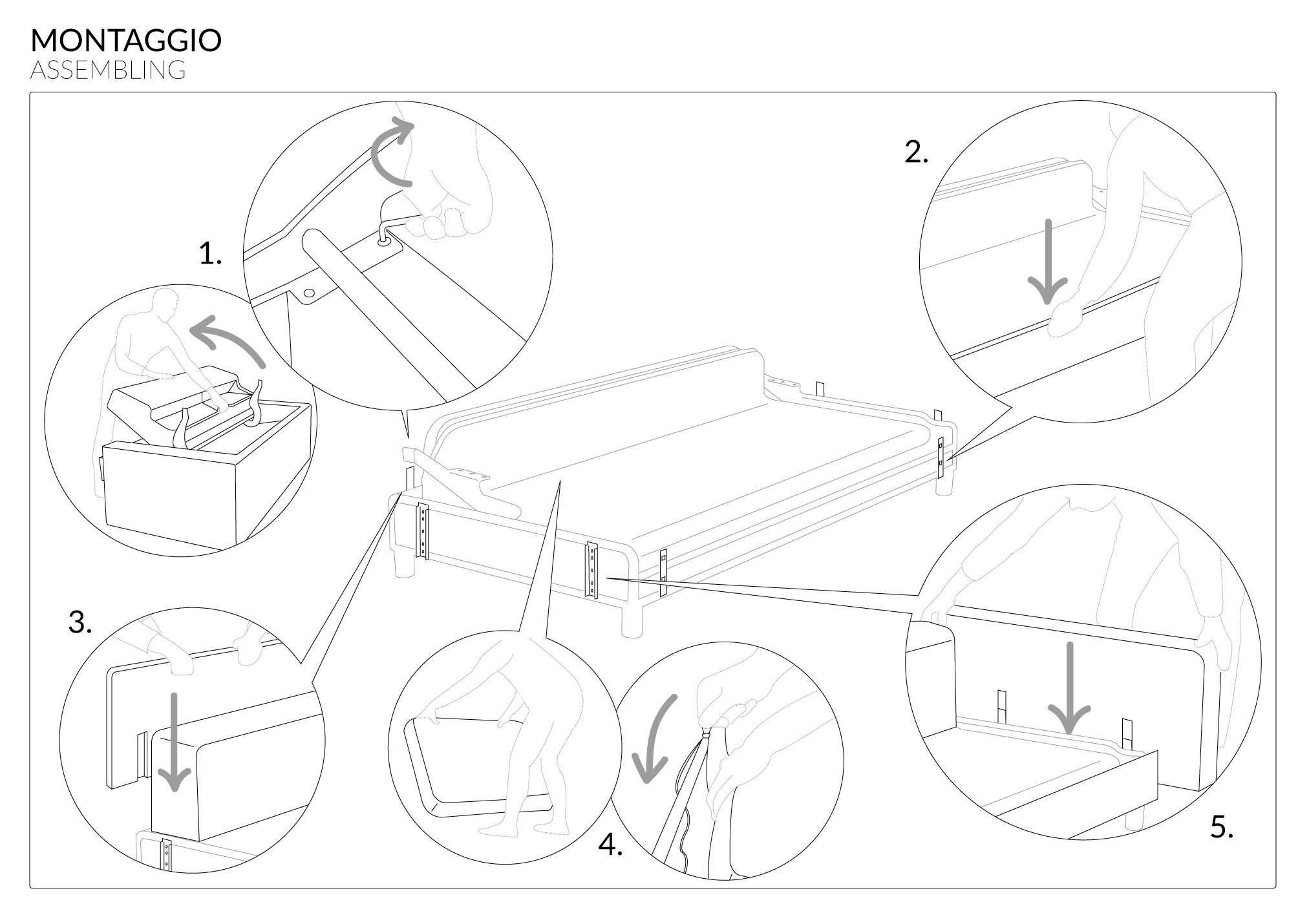 MONTAGGIO
ASSEMBLING

1.

2.

3.

4.

5.